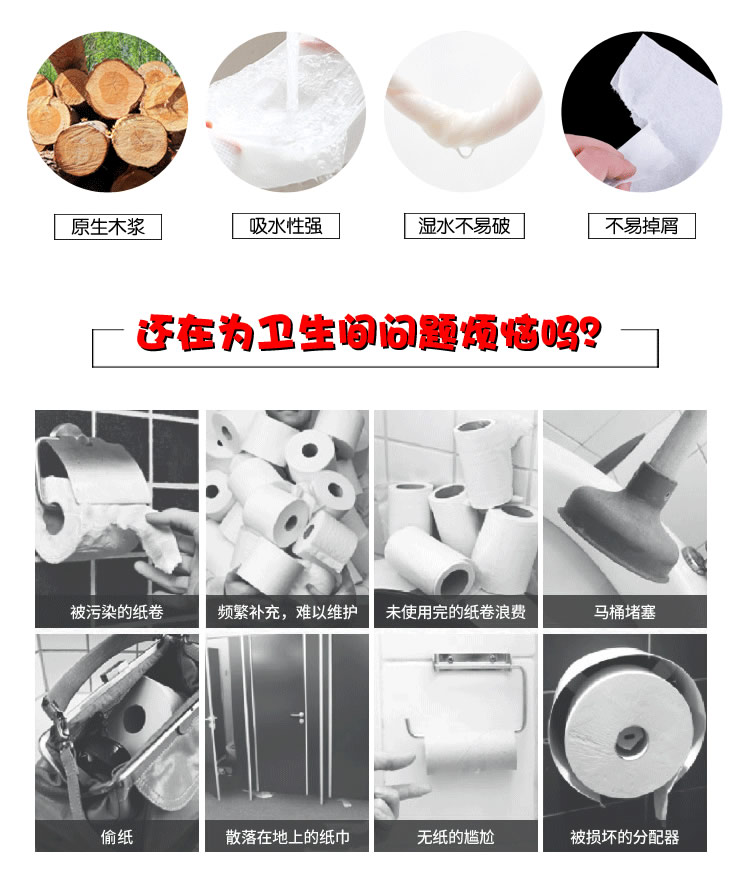 原生木浆

吸水性强

湿水不易破

不易掉屑

还在为卫生间问题烦恼吗?

被污染的纸卷

频繁补充，难以维护

未使用完的纸卷浪费

马桶堵塞

偷纸

散落在地上的纸巾

无纸的尴尬

被损坏的分配器