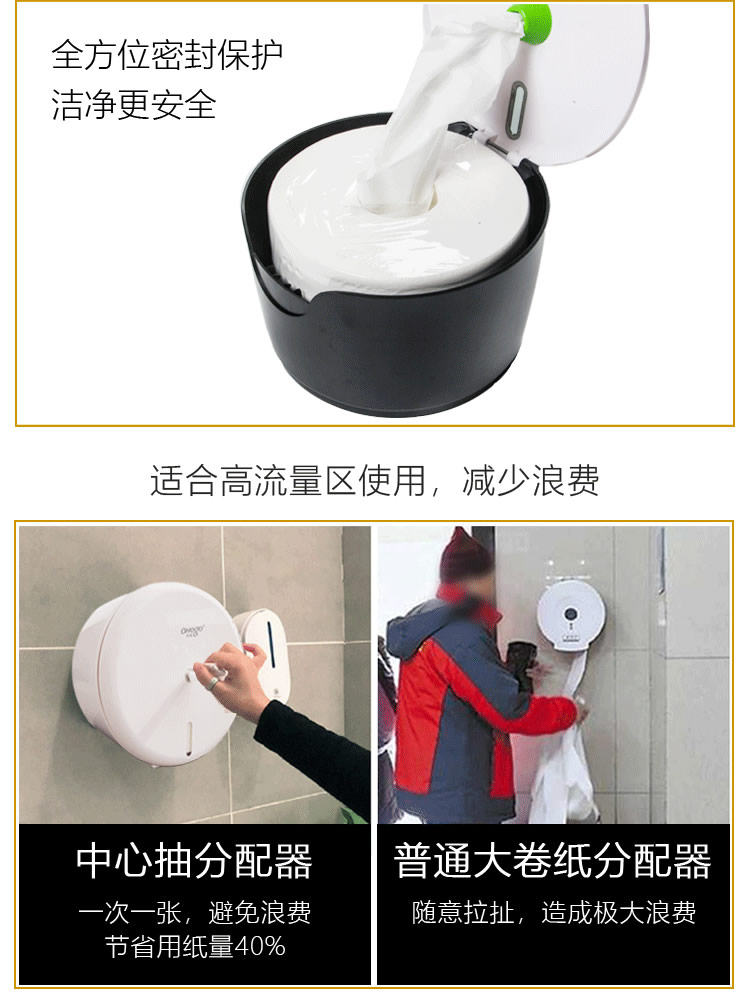 全方位密封保护
洁净更安全

适合高流量区使用，减少浪费

中心抽分配器
一次一张，避免浪费
节省用纸量40%

普通大卷纸分配器
随意拉扯，造成极大浪费